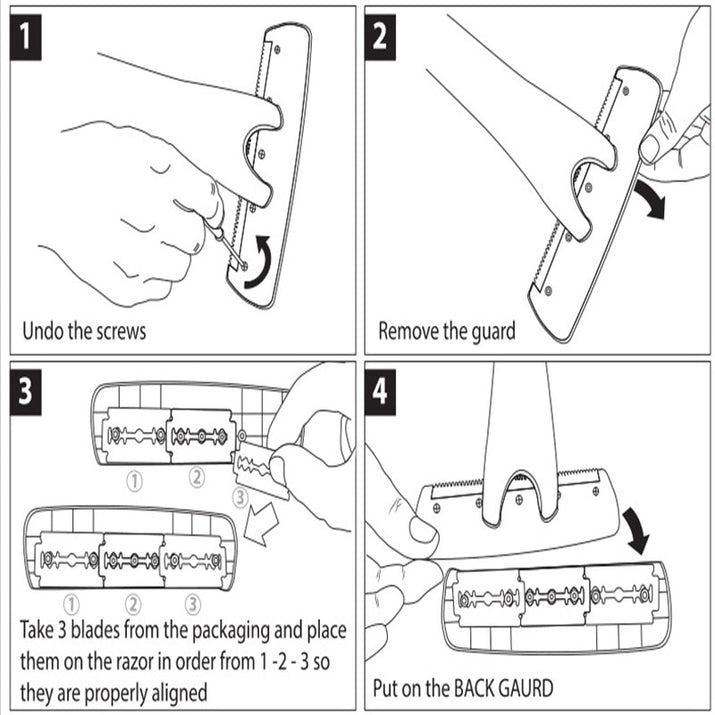 1

Undo the screws

2

Remove the guard

3

①

②

③

①

②

③

Take 3 blades from the packaging and place them on the razor in order from 1 -2 - 3 so they are properly aligned

4

Put on the BACK GAURD