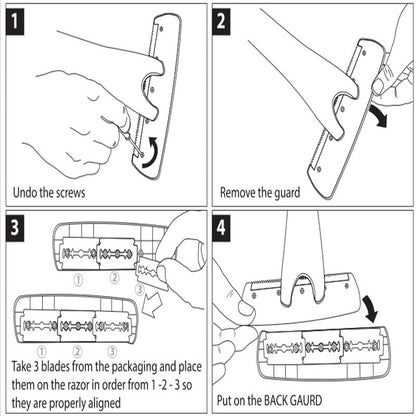 1

Undo the screws

2

Remove the guard

3

①
②
③

①
②
③

Take 3 blades from the packaging and place them on the razor in order from 1 -2 - 3 so they are properly aligned

4

Put on the BACK GAURD