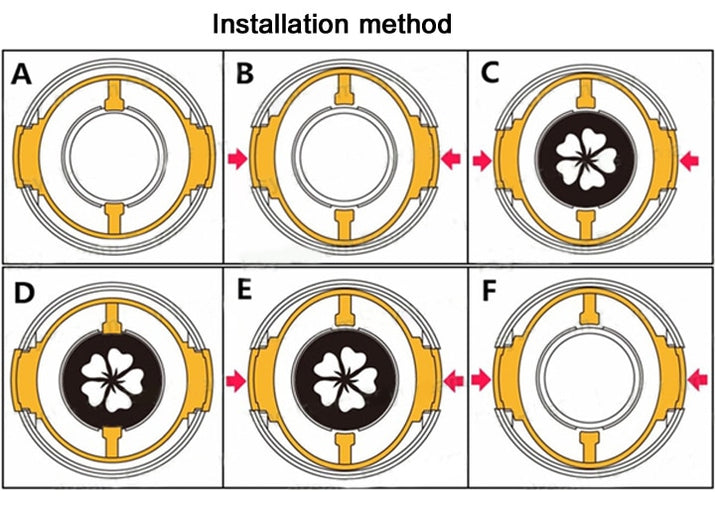 Installation method

A

B

C

D

E

F