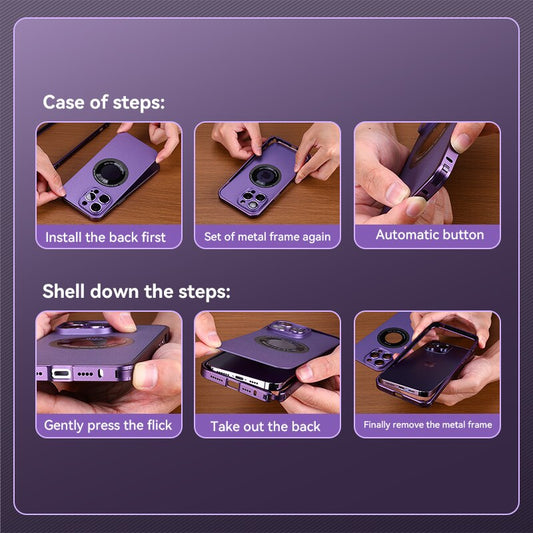 Case of steps:

Install the back first

Set of metal frame again

Automatic button

Shell down the steps:

Gently press the flick

Take out the back

Finally remove the metal frame