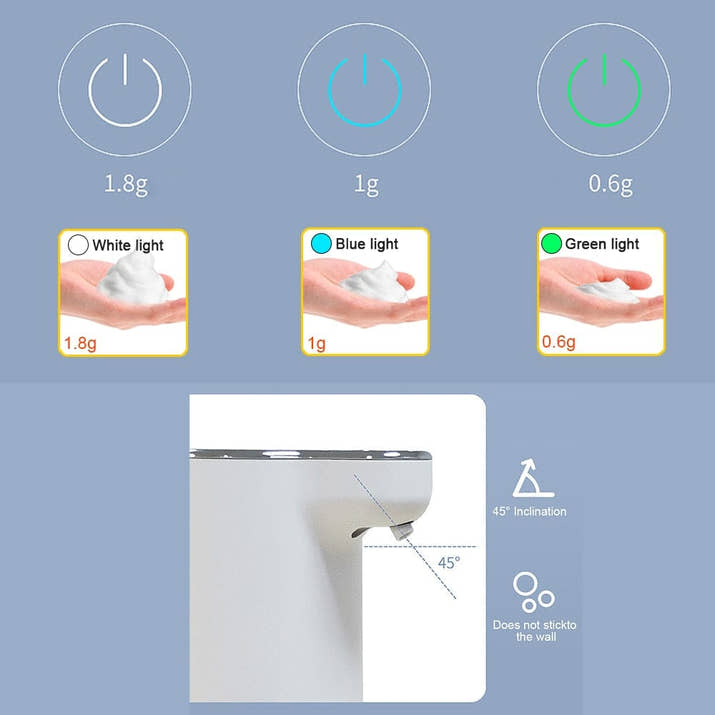 1.8g

1g

0.6g

White light
1.8g

Blue light
1g

Green light
0.6g

45° Inclination

45°

Does not stickto the wall