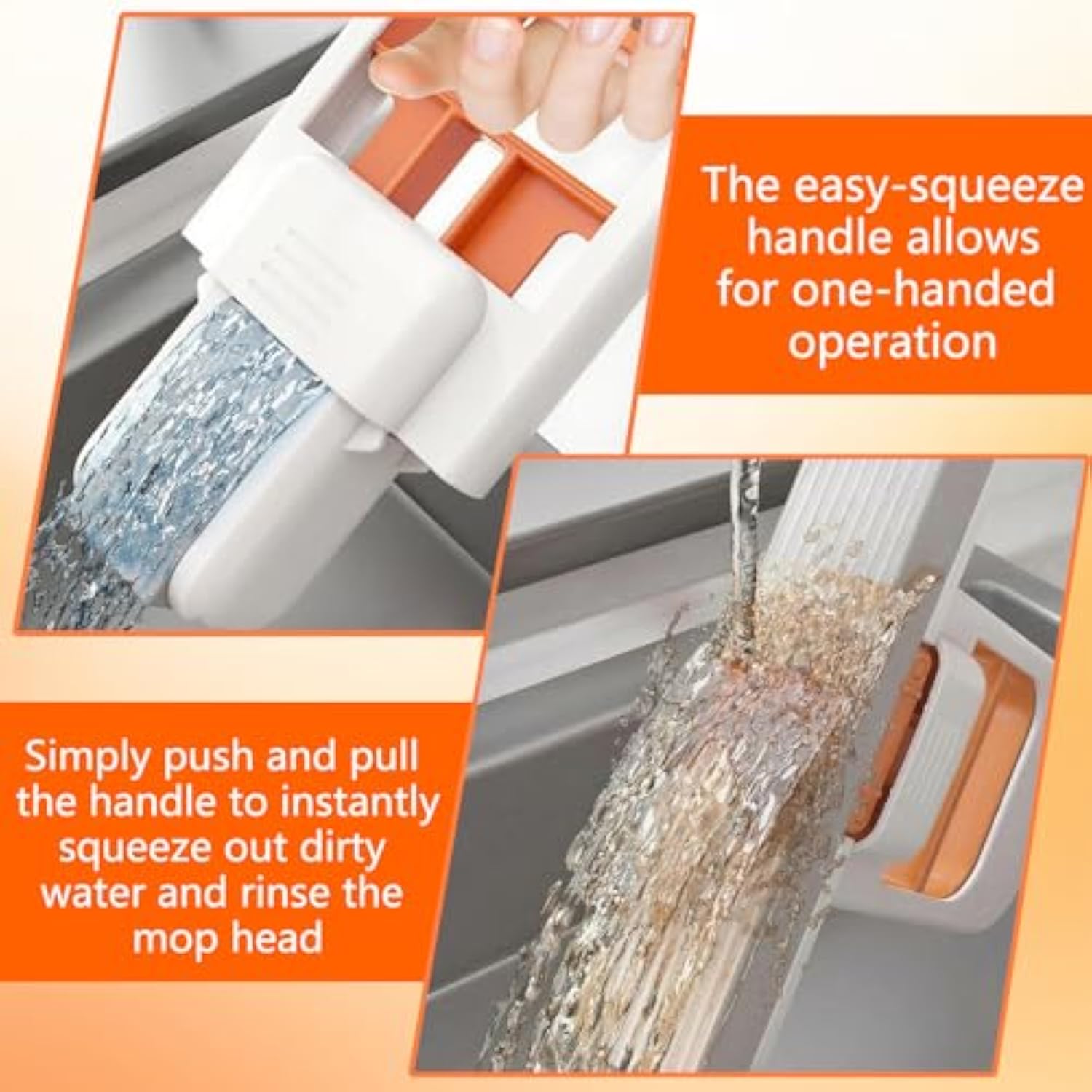 The easy-squeeze handle allows for one-handed operation

Simply push and pull the handle to instantly squeeze out dirty water and rinse the mop head