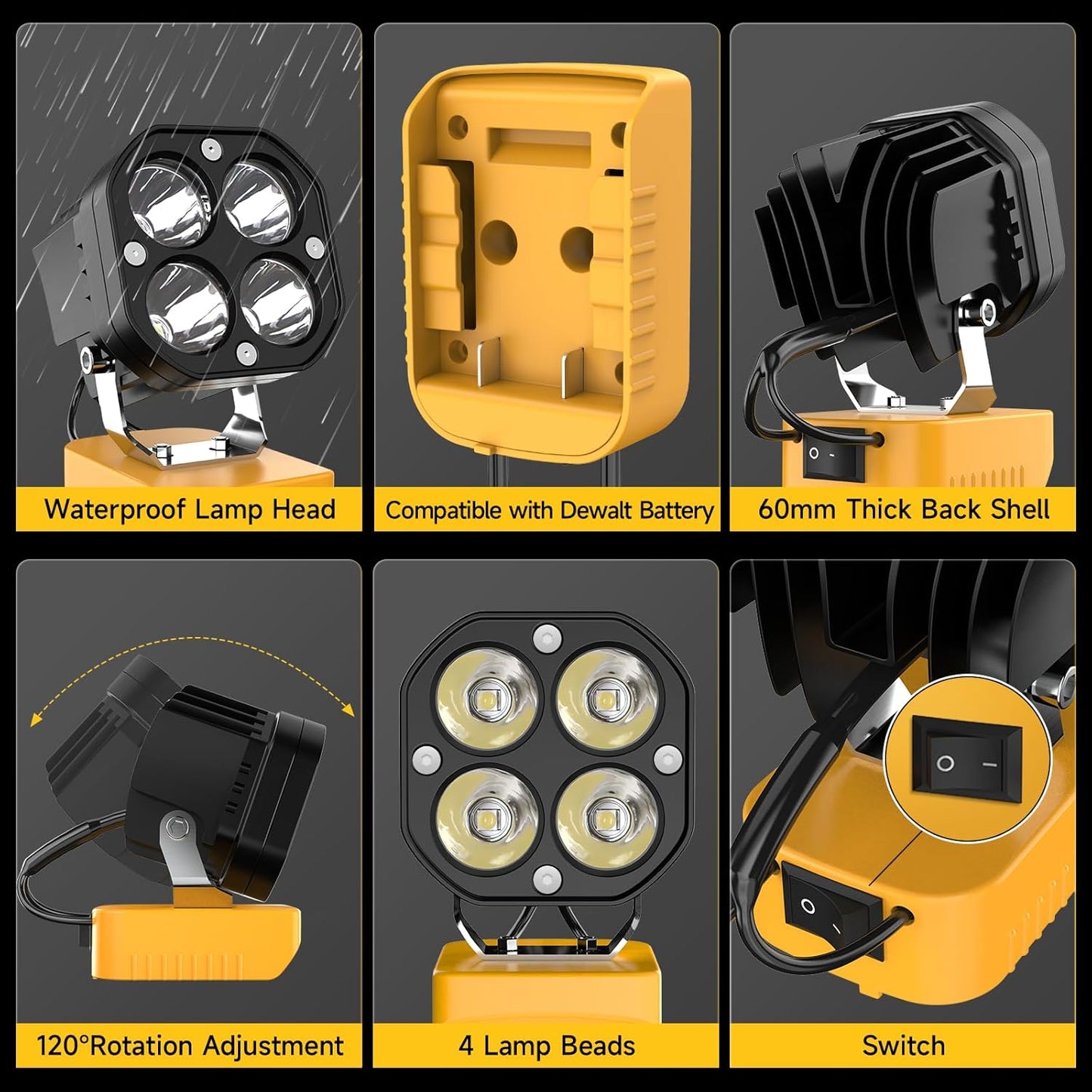 Waterproof Lamp Head

Compatible with Dewalt Battery

60mm Thick Back Shell

120°Rotation Adjustment

4 Lamp Beads

Switch