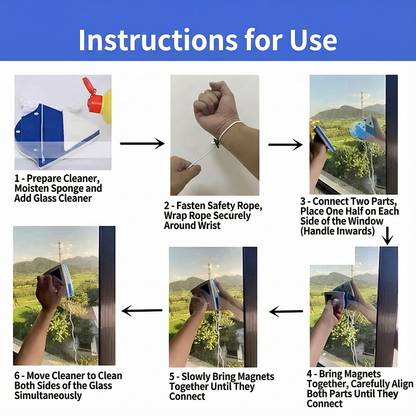 Instructions for Use

1 - Prepare Cleaner, Moisten Sponge and Add Glass Cleaner

2 - Fasten Safety Rope, Wrap Rope Securely Around Wrist

3 - Connect Two Parts, Place One Half on Each Side of the Window (Handle Inwards)

4 - Bring Magnets Together, Carefully Align Both Parts Until They Connect

5 - Slowly Bring Magnets Together Until They Connect

6 - Move Cleaner to Clean Both Sides of the Glass Simultaneously