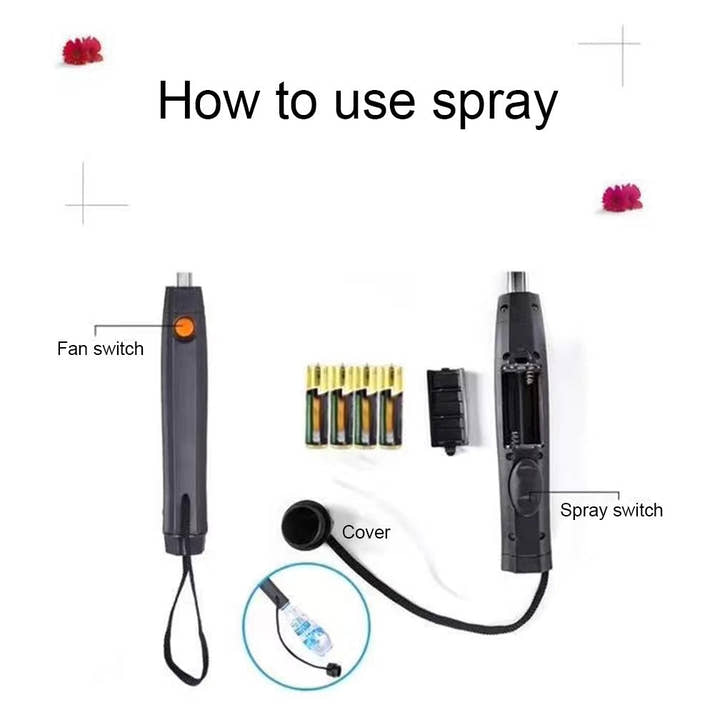 How to use spray

Fan switch

Cover

Spray switch