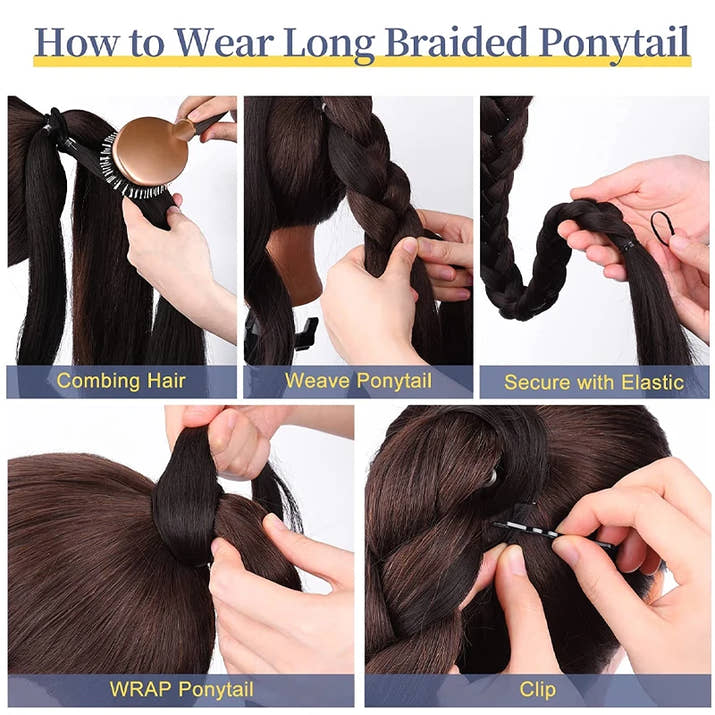 How to Wear Long Braided Ponytail

Combing Hair

Weave Ponytail

Secure with Elastic

WRAP Ponytail

Clip