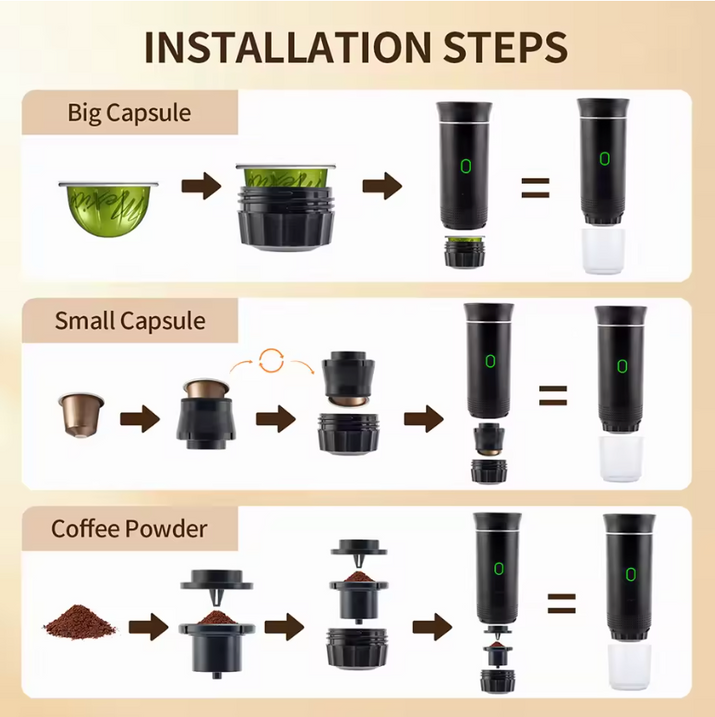 INSTALLATION STEPS

Big Capsule

Small Capsule

Coffee Powder