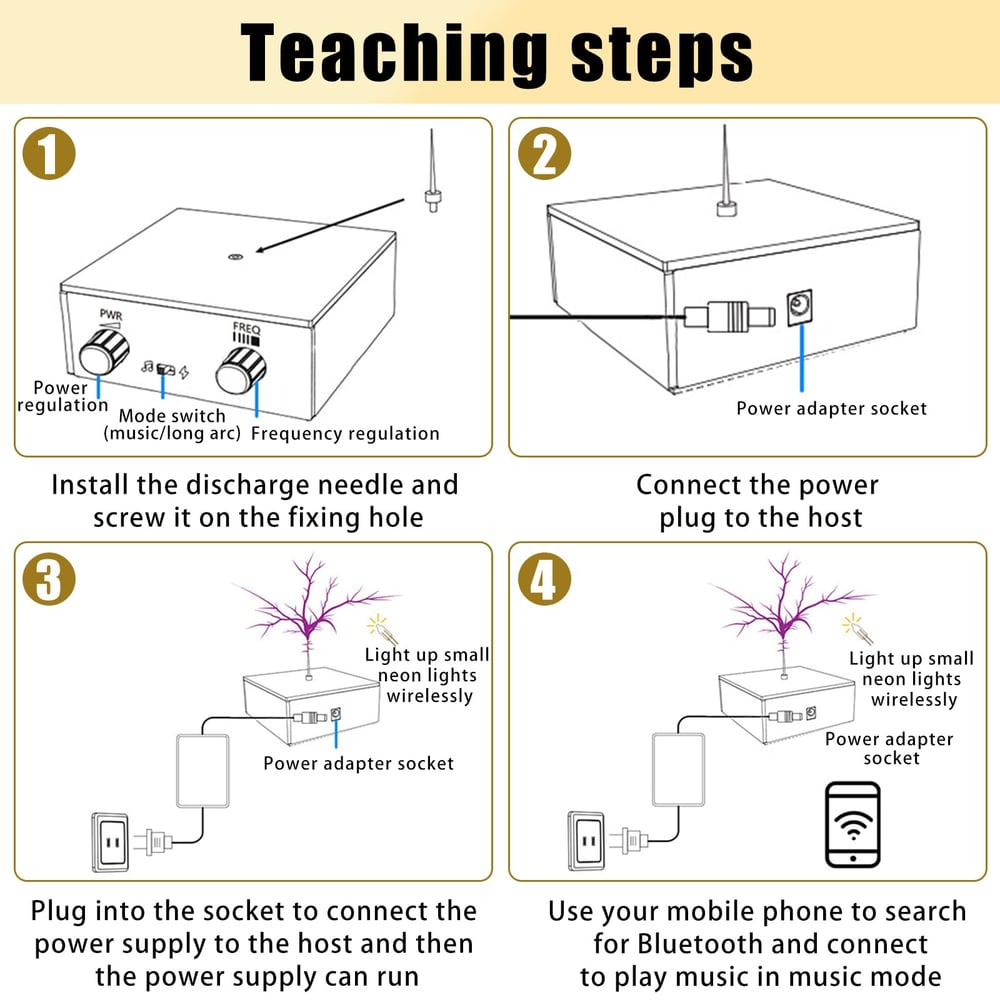 Teaching steps

1

PWR

FREQ

Power regulation

Mode switch (music/long arc)

Frequency regulation

Install the discharge needle and screw it on the fixing hole

2

Power adapter socket

Connect the power plug to the host

3

Light up small neon lights wirelessly

Power adapter socket

Plug into the socket to connect the power supply to the host and then the power supply can run

4

Light up small neon lights wirelessly

Power adapter socket

Use your mobile phone to search for Bluetooth and connect to play music in music mode