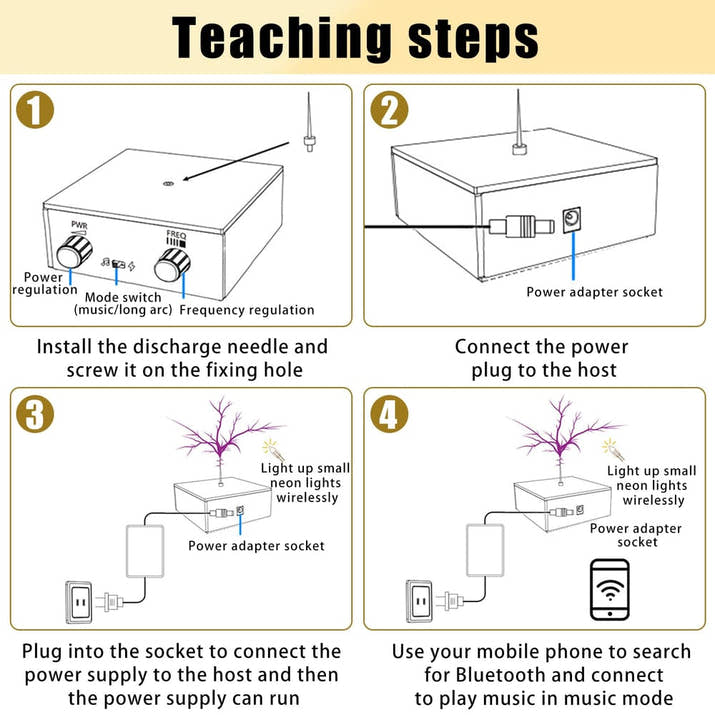 Teaching steps

1

PWR

FREQ

Power regulation

Mode switch (music/long arc)

Frequency regulation

Install the discharge needle and screw it on the fixing hole

2

Power adapter socket

Connect the power plug to the host

3

Light up small neon lights wirelessly

Power adapter socket

Plug into the socket to connect the power supply to the host and then the power supply can run

4

Light up small neon lights wirelessly

Power adapter socket

Use your mobile phone to search for Bluetooth and connect to play music in music mode