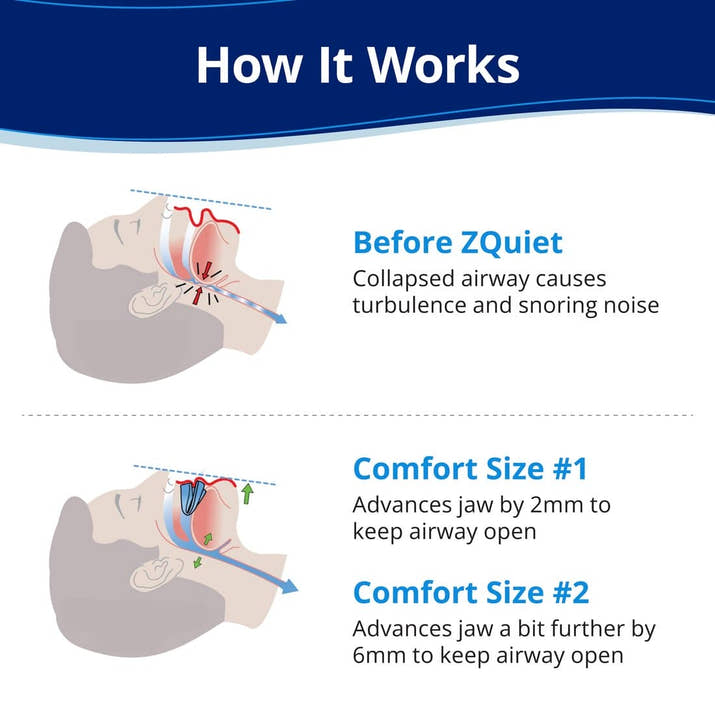 How It Works

Before ZQuiet
Collapsed airway causes turbulence and snoring noise

Comfort Size #1
Advances jaw by 2mm to keep airway open

Comfort Size #2
Advances jaw a bit further by 6mm to keep airway open