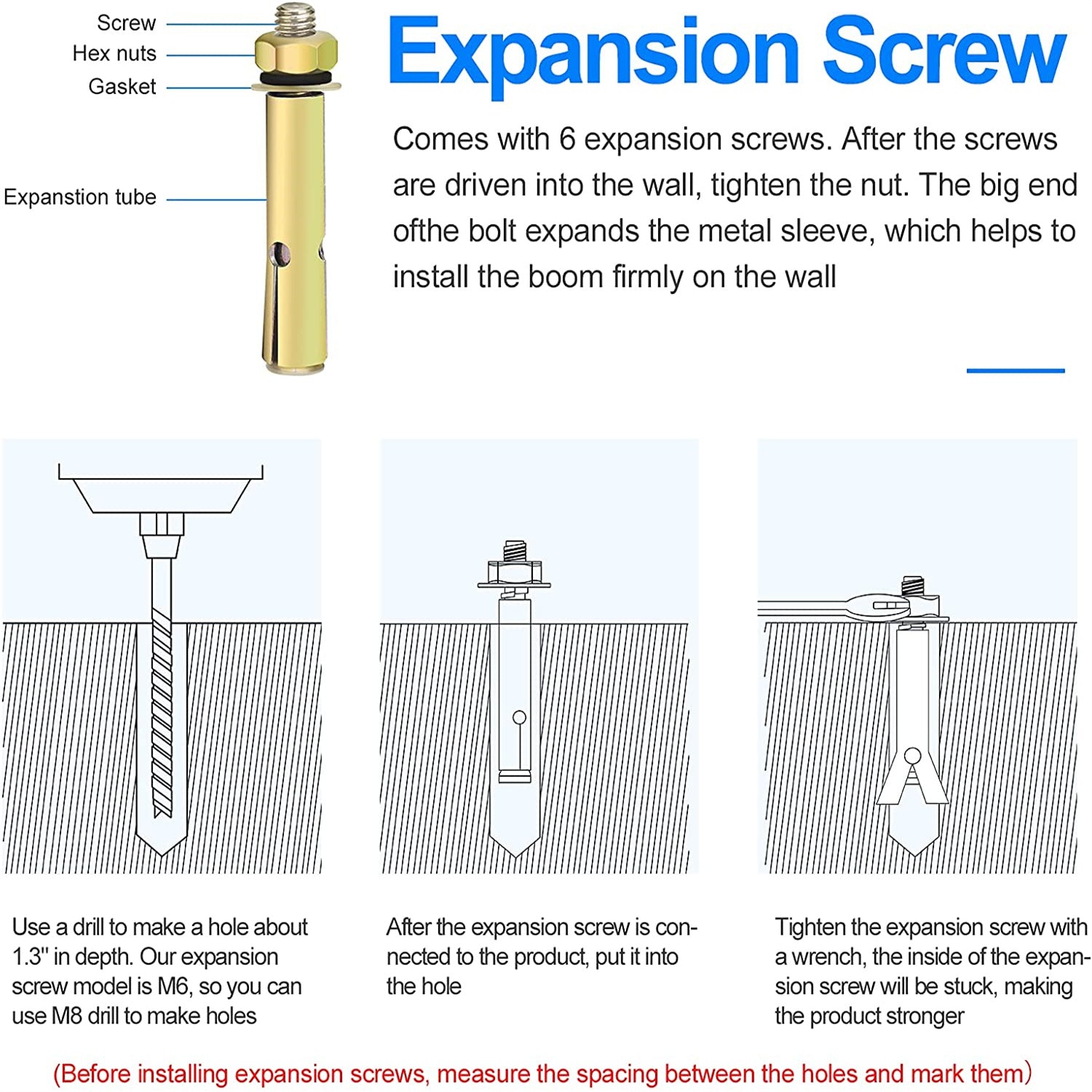 Screw
Hex nuts
Gasket
Expanstion tube

Expansion Screw

Comes with 6 expansion screws. After the screws are driven into the wall, tighten the nut. The big end ofthe bolt expands the metal sleeve, which helps to install the boom firmly on the wall

Use a drill to make a hole about 1.3'' in depth. Our expansion screw model is M6, so you can use M8 drill to make holes

After the expansion screw is connected to the product, put it into the hole

Tighten the expansion screw with a wrench, the inside of the expansion screw will be stuck, making the product stronger

(Before installing expansion screws, measure the spacing between the holes and mark them)