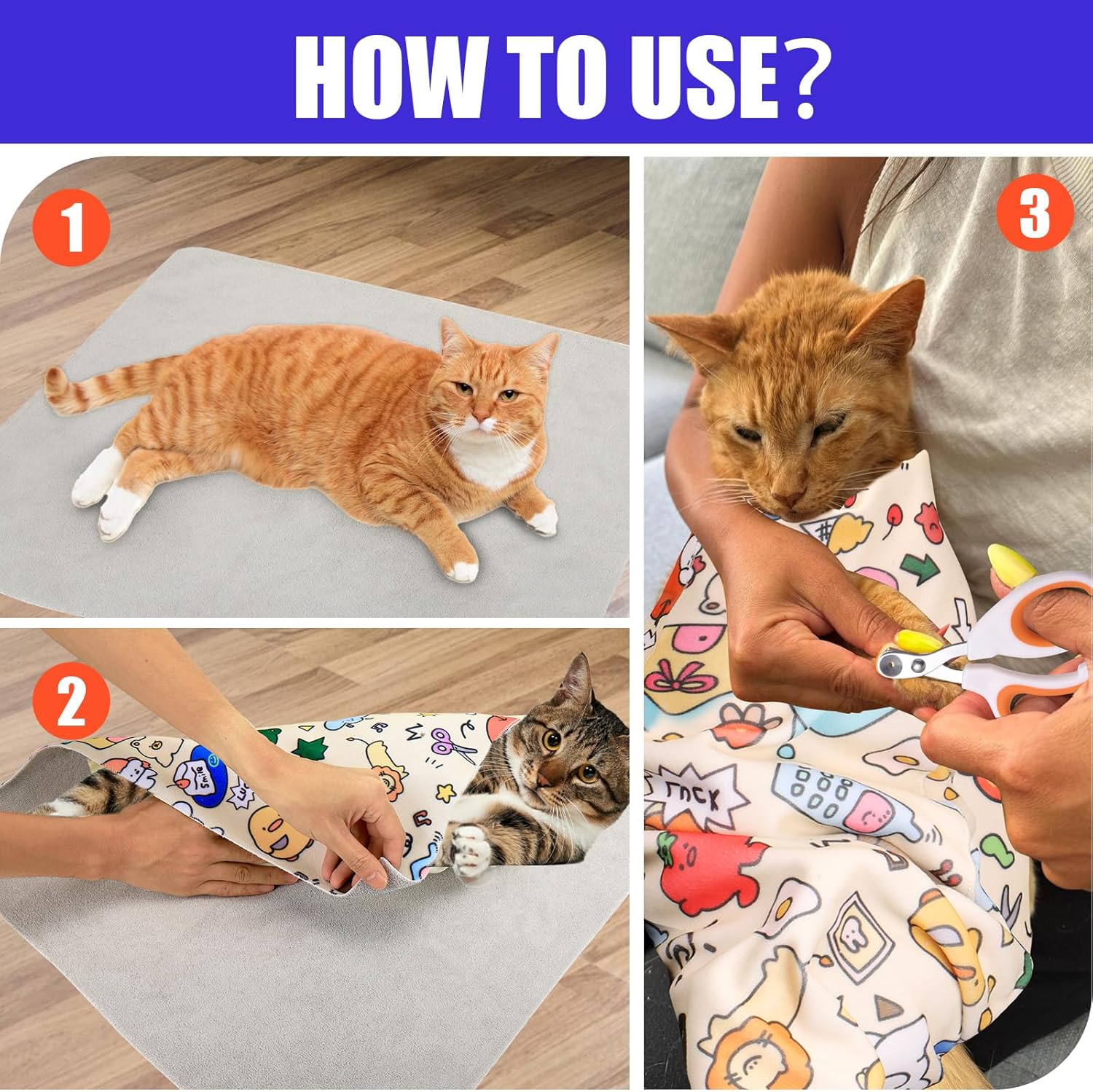 HOW TO USE?

1

2

3