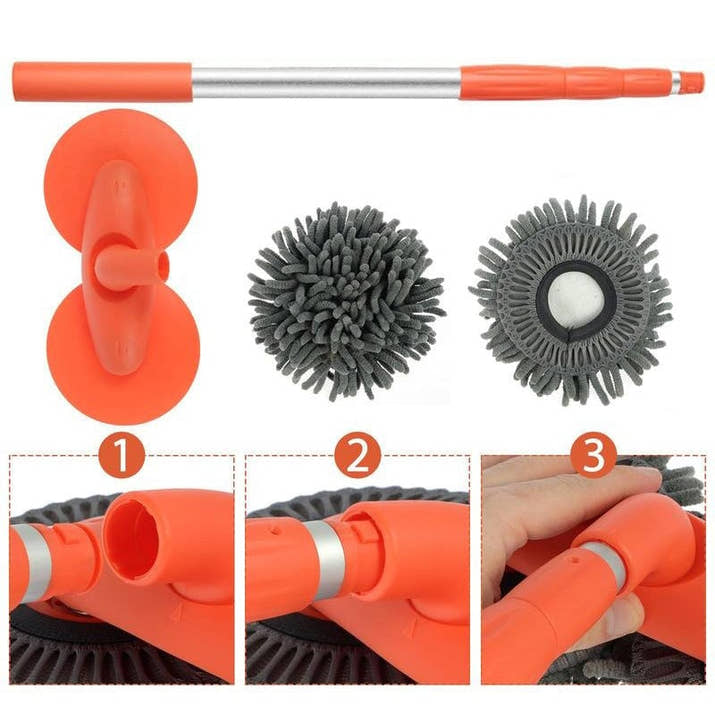 1

2

3