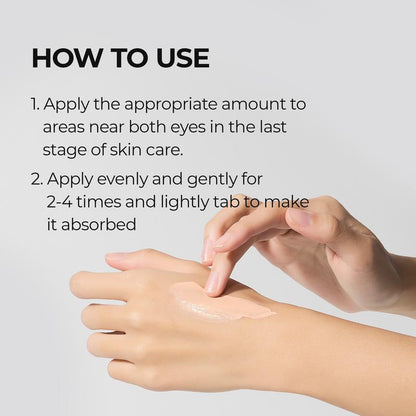 HOW TO USE

1. Apply the appropriate amount to areas near both eyes in the last stage of skin care.

2. Apply evenly and gently for 2-4 times and lightly tab to make it absorbed