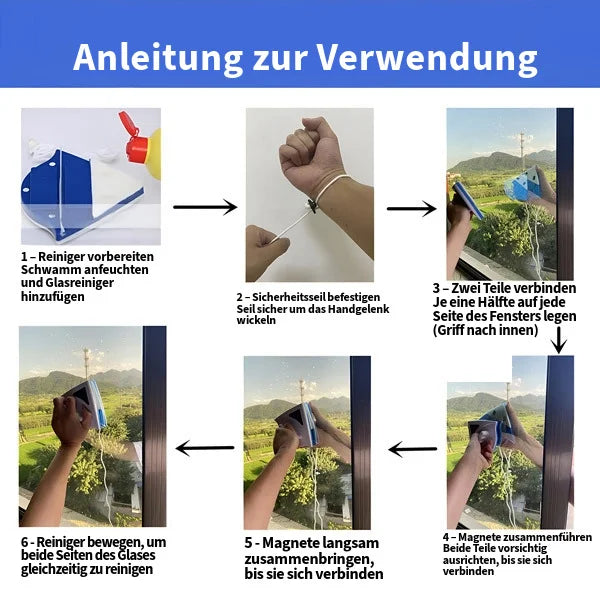 Anleitung zur Verwendung

1 – Reiniger vorbereiten
Schwamm anfeuchten und Glasreiniger hinzufügen

2 – Sicherheitsseil befestigen
Seil sicher um das Handgelenk wickeln

3 – Zwei Teile verbinden
Je eine Hälfte auf jede Seite des Fensters legen (Griff nach innen)

4 – Magnete zusammenführen
Beide Teile vorsichtig ausrichten, bis sie sich verbinden

5 - Magnete langsam zusammenbringen, bis sie sich verbinden

6 - Reiniger bewegen, um beide Seiten des Glases gleichzeitig zu reinigen