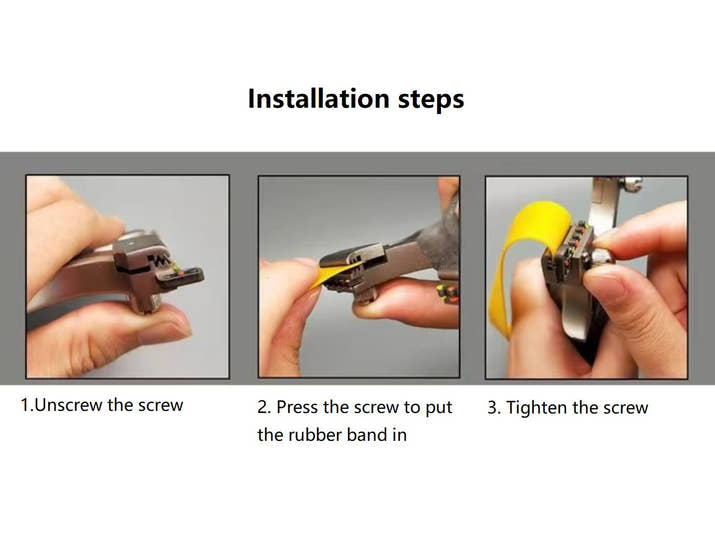 Installation steps

1.Unscrew the screw

2. Press the screw to put the rubber band in

3. Tighten the screw