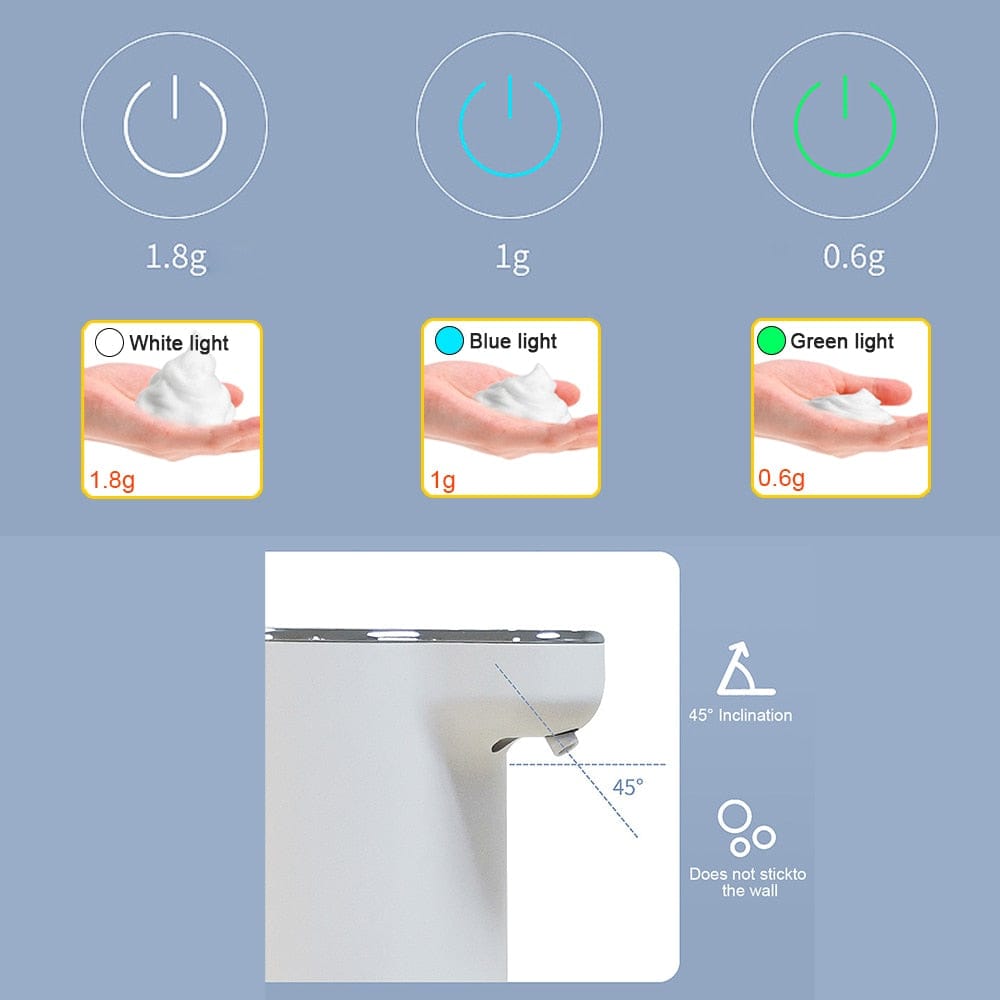 1.8g

1g

0.6g

White light
1.8g

Blue light
1g

Green light
0.6g

45°

45° Inclination

Does not stickto the wall